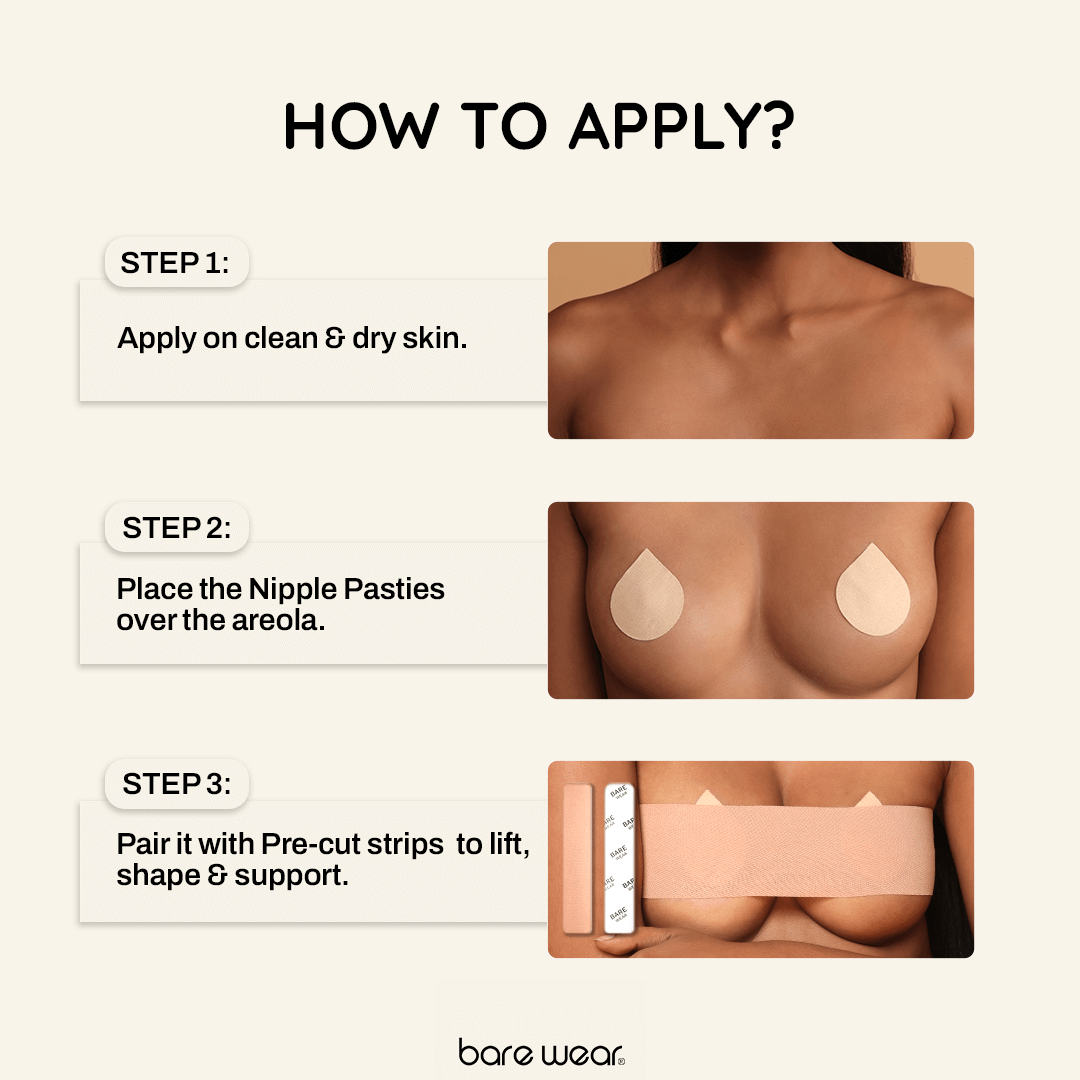 HOW TO APPLY?

STEP 1:

Apply on clean & dry skin.

STEP 2:

Place the Nipple Pasties over the areola.

STEP 3:

Pair it with Pre-cut strips to lift, shape & support.

BARE WEAR BARE WEAR BARE WEAR BARE WEAR

bare wear®