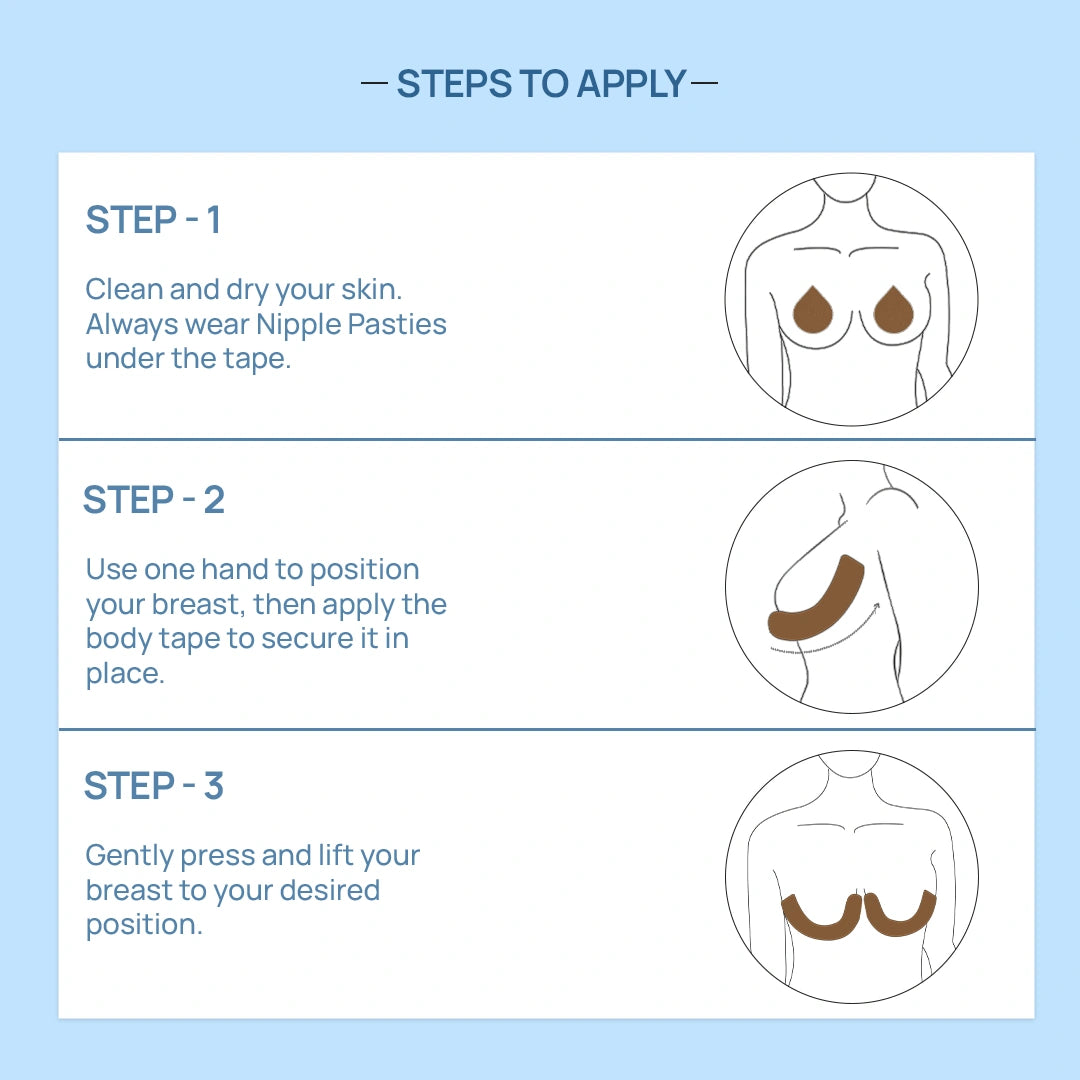 — STEPS TO APPLY —

STEP - 1

Clean and dry your skin. Always wear Nipple Pasties under the tape.

STEP - 2

Use one hand to position your breast, then apply the body tape to secure it in place.

STEP - 3

Gently press and lift your breast to your desired position.